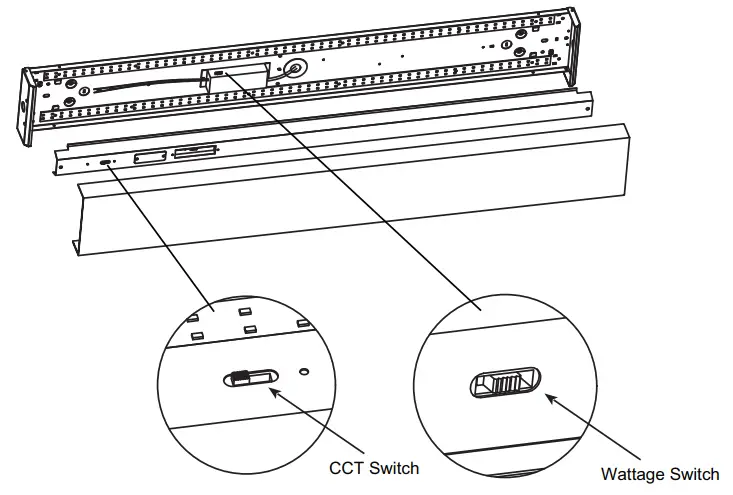 CCT Switch

Wattage Switch