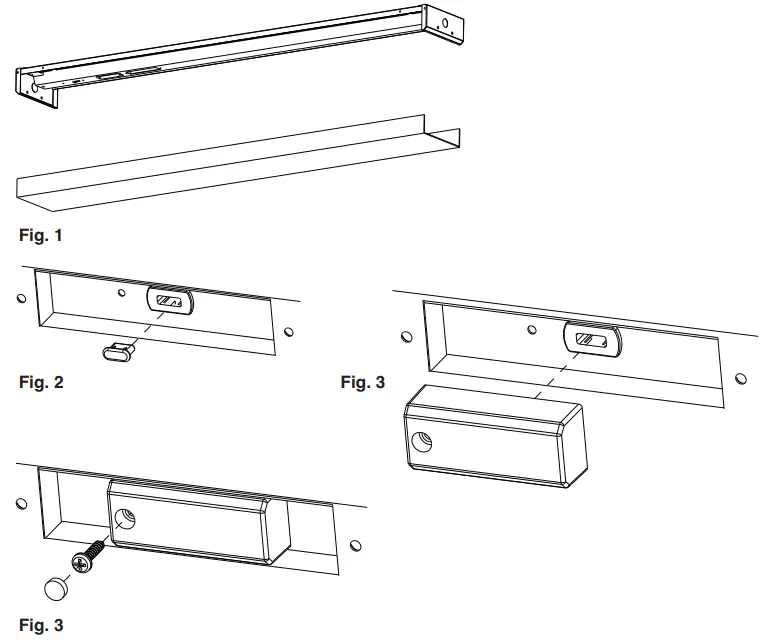 Fig. 1

Fig. 2

Fig. 3

Fig. 3