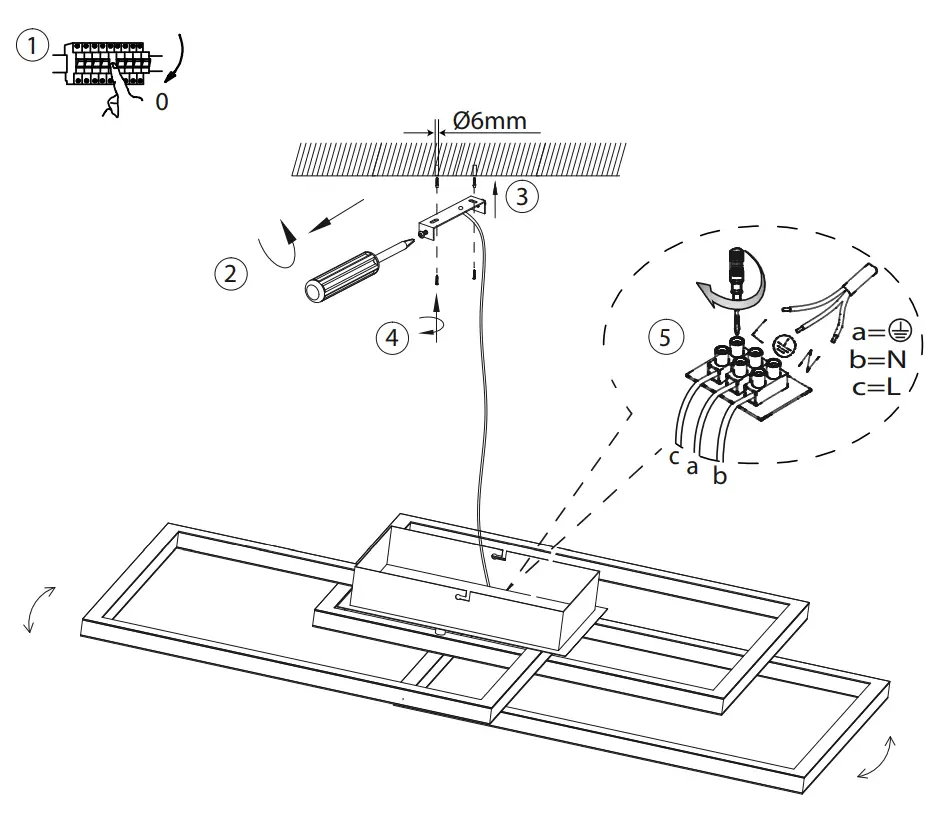 1
0
Ø6mm
3
2
4
5
L
N
a=⏚
b=N
c=L
c
a
b