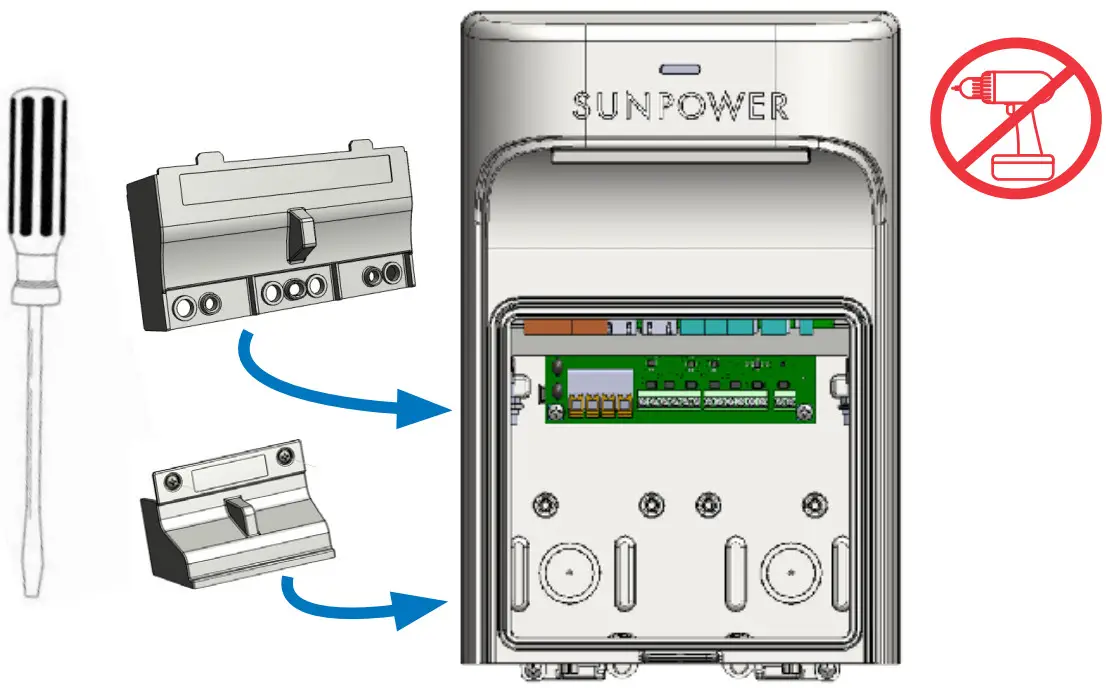 SUNPOWER