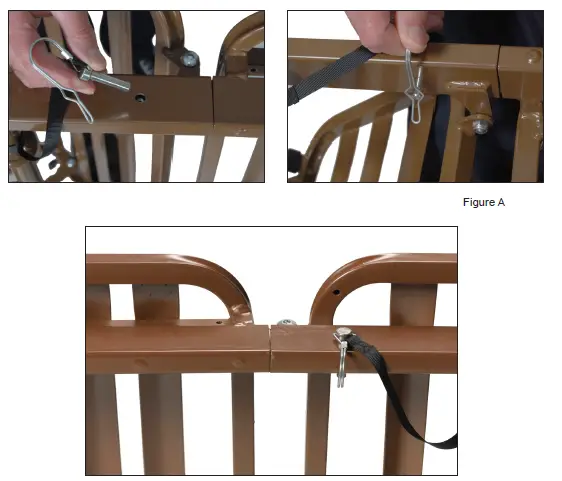 Figure A