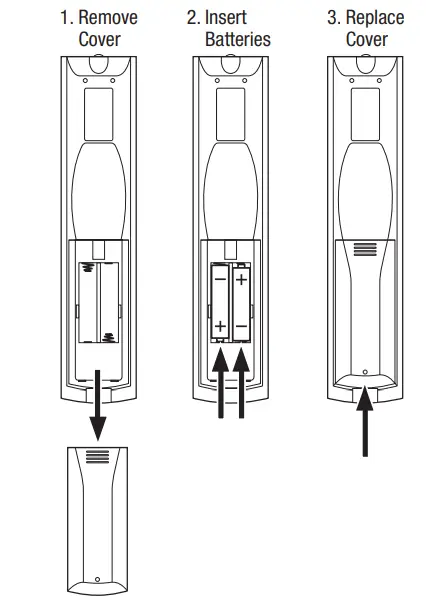 1. Remove Cover

2. Insert Batteries

3. Replace Cover

−
+
+
−