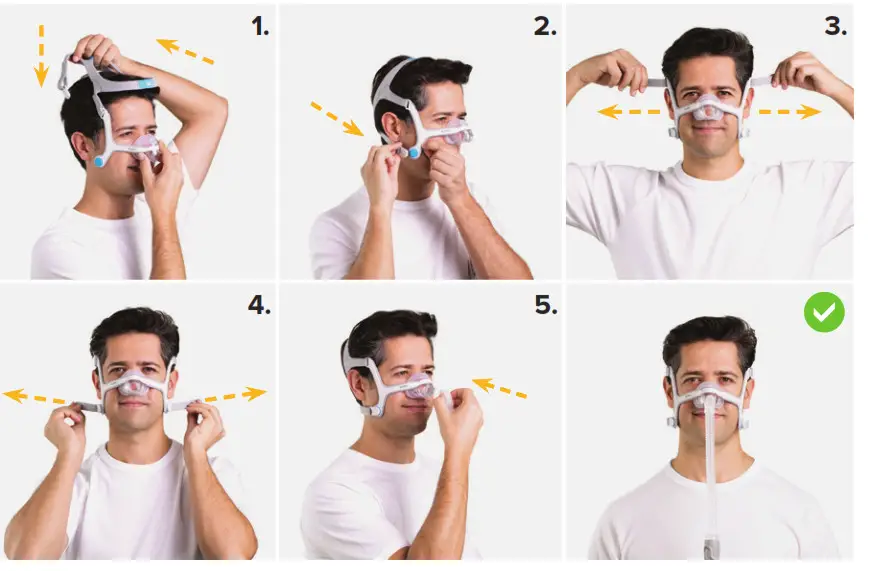 1.

2.

3.

4.

5.