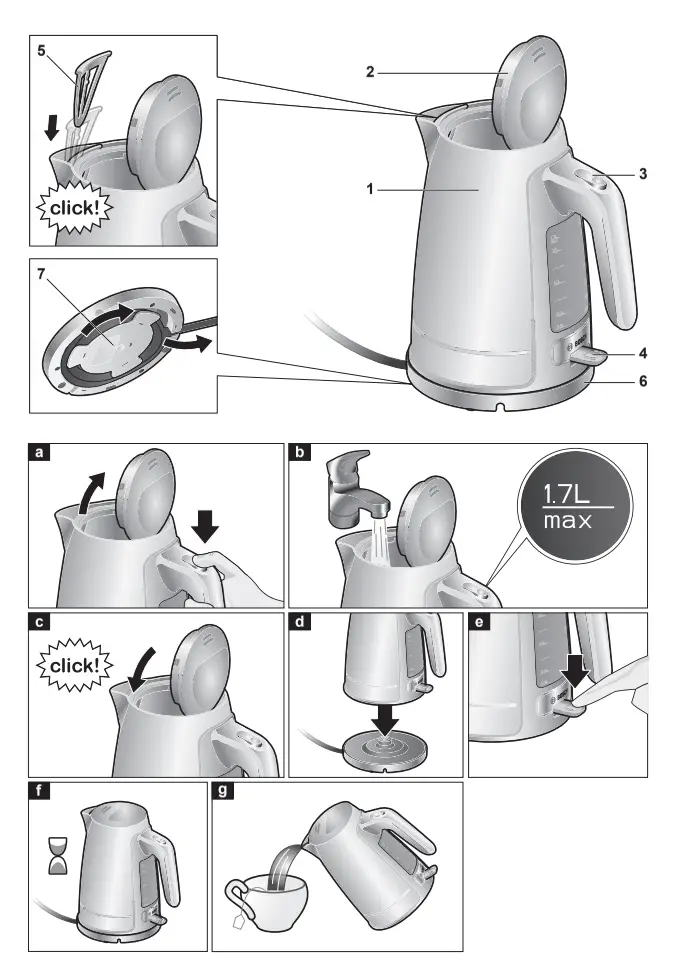 5
click!
7
2
1
3
4
6
a
b
1.7L
max
c
click!
d
e
f
g