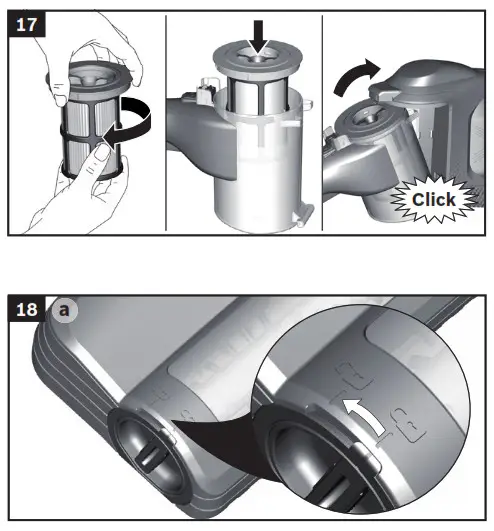 17

Click

18 a