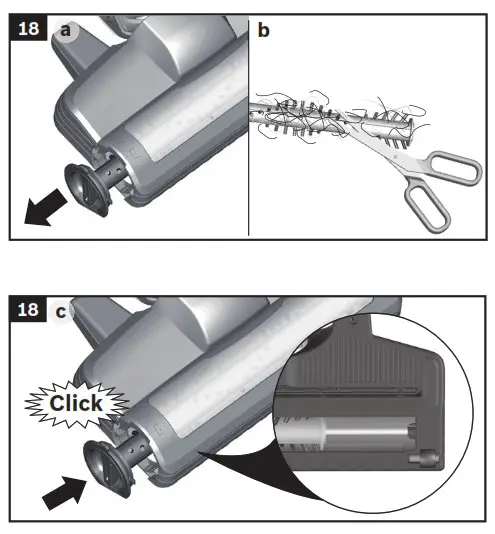 18 a

b

18 c

Click