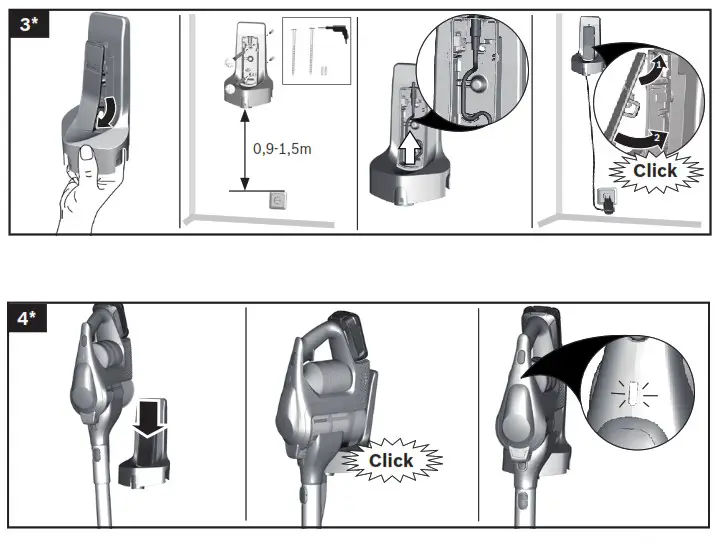 3*

0,9-1,5m

1

2

Click

4*

Click