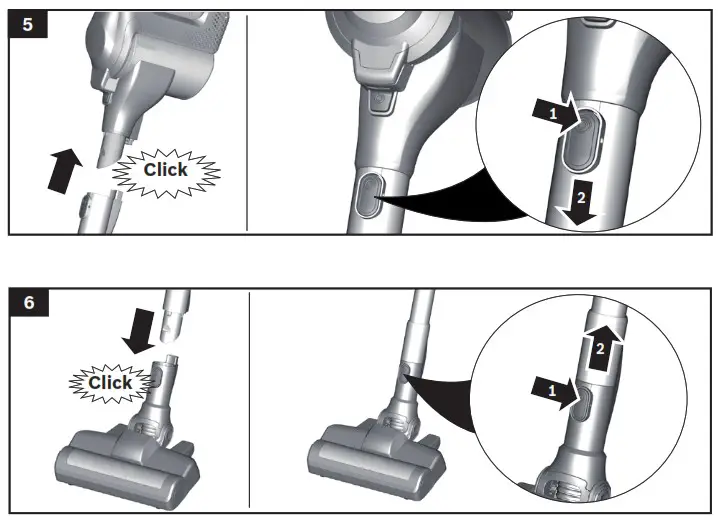 5

Click

1

2

6

Click

2

1