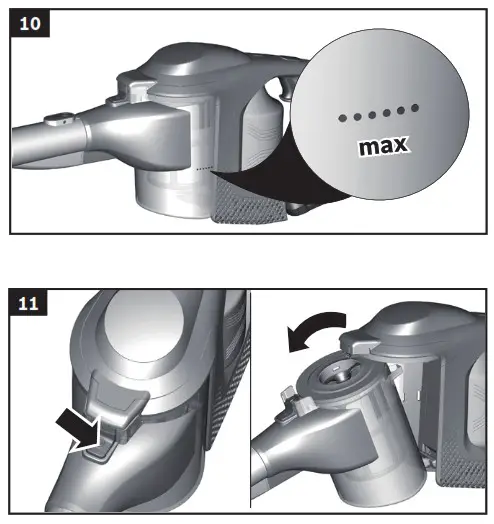 10

max

11