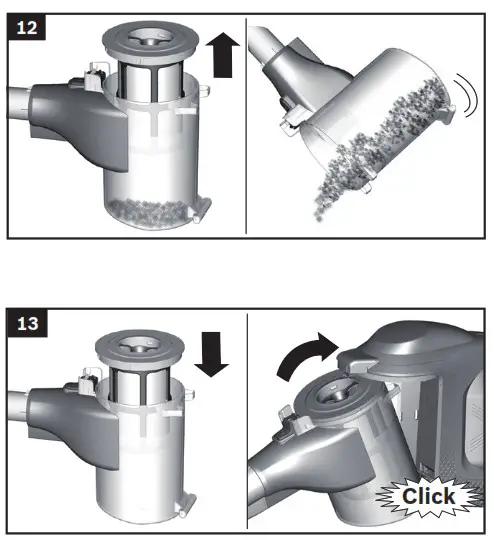 12

13

Click