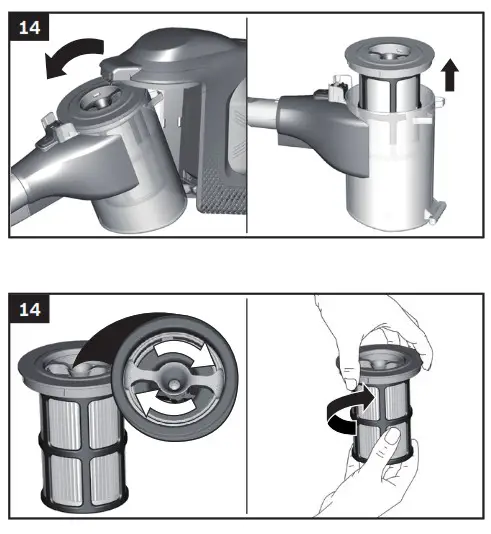 14

14