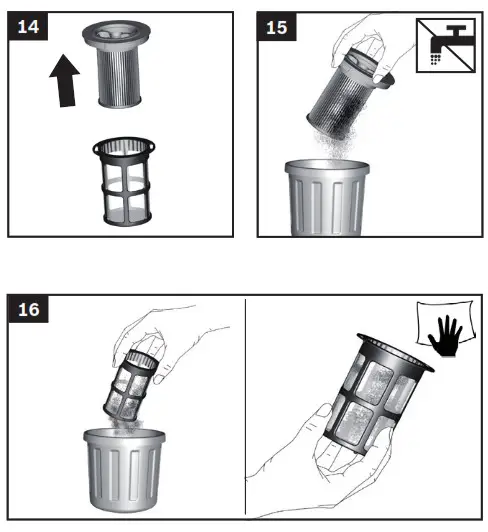 14

15

16