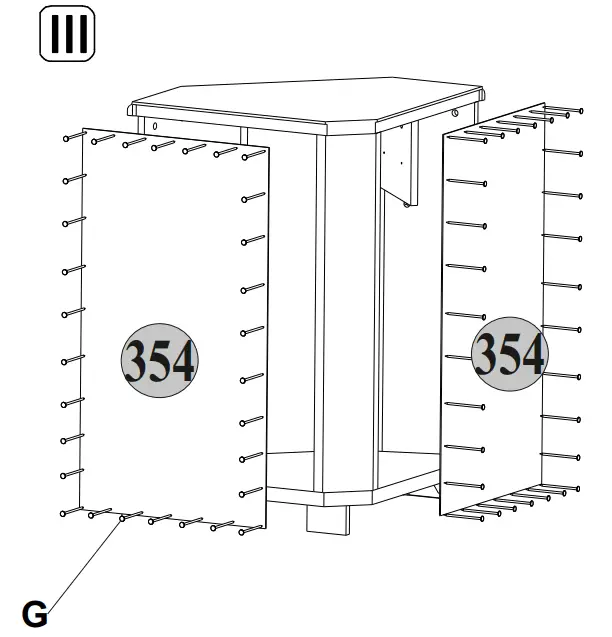 III

354

354

G