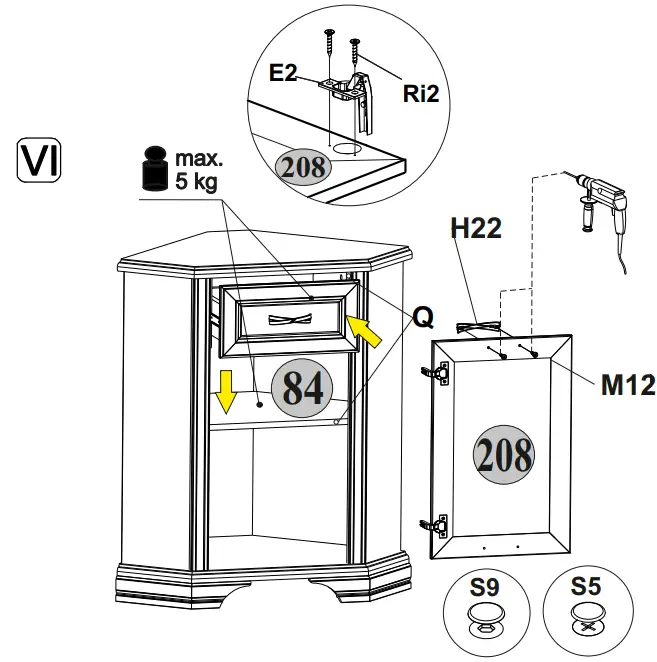 E2
Ri2
208
VI
max.
5 kg
H22
Q
84
M12
208
S9
S5