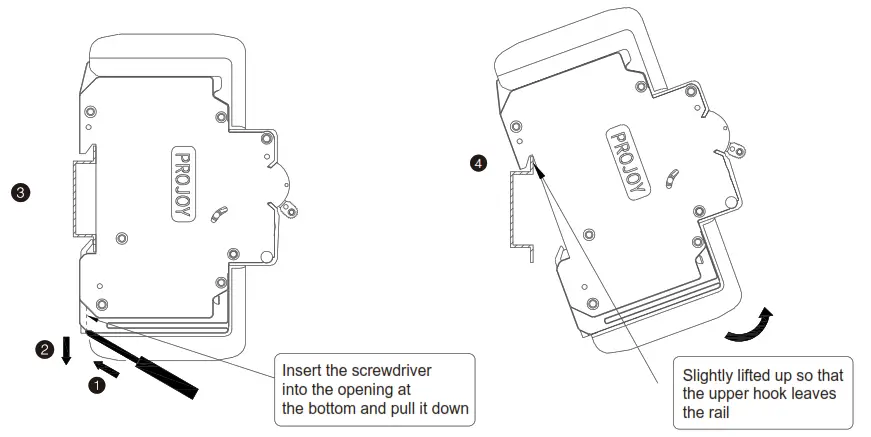 3

PROJOY

2

1

Insert the screwdriver into the opening at the bottom and pull it down

4

PROJOY

Slightly lifted up so that the upper hook leaves the rail