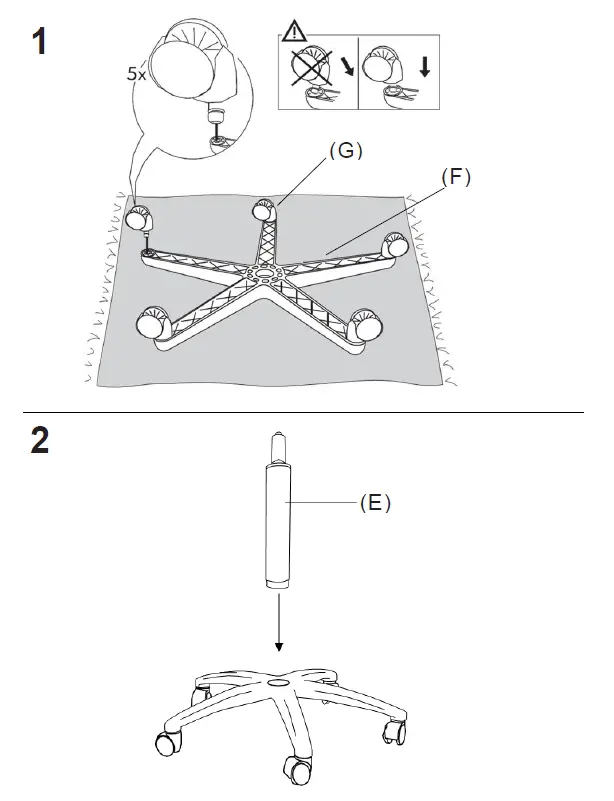 1

5x

(G)

(F)

2

(E)