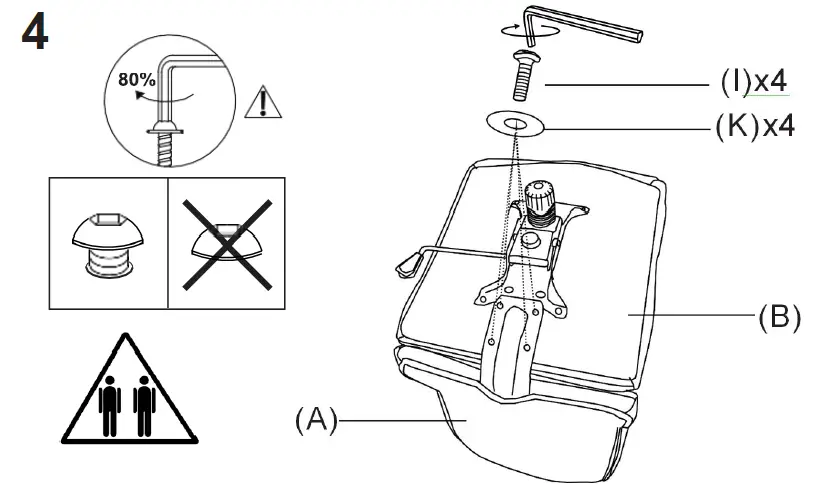 4

80%

(I)x4

(K)x4

(B)

(A)