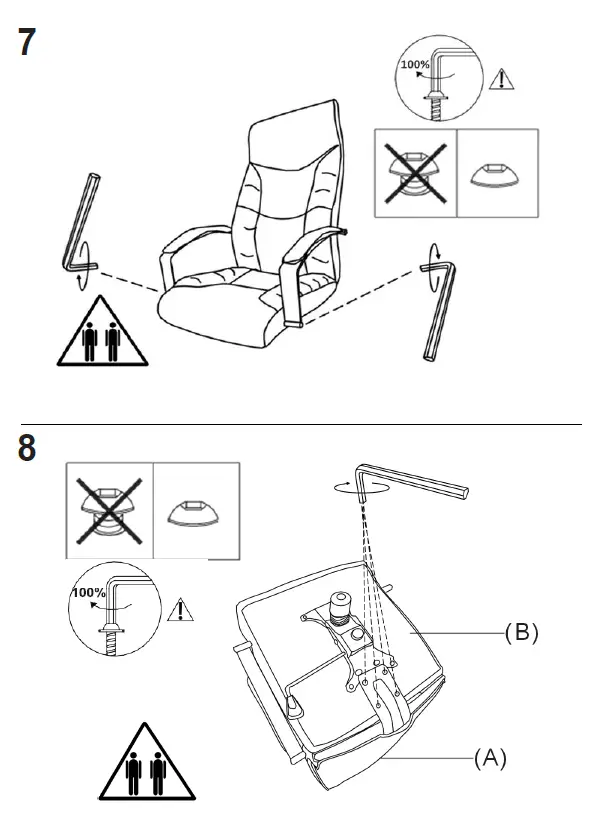 7

100%

8

100%

(B)

(A)