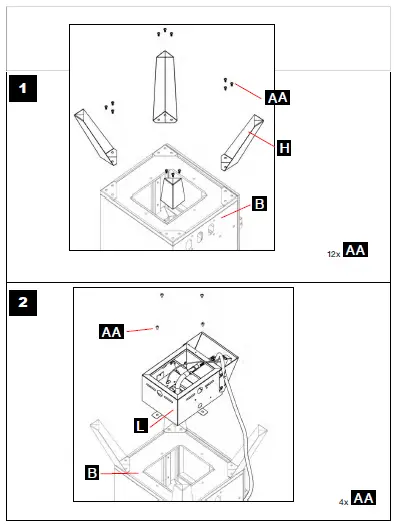 1

AA

H

B

12x AA

2

AA

L

B

4x AA