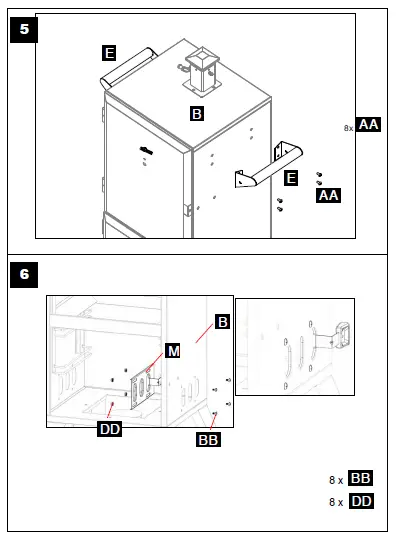 5

E

B

8x AA

E

AA

6

B

M

DD

BB

8 x BB

8 x DD