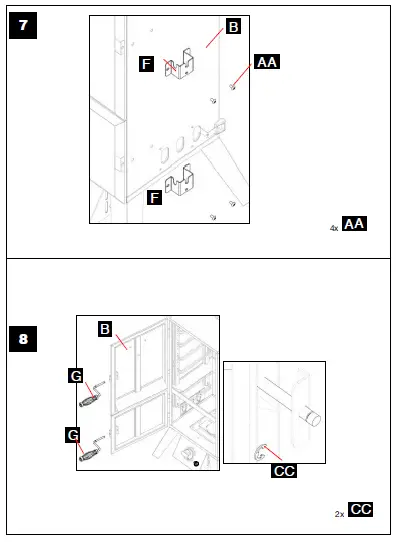 7

B

F

AA

F

4x AA

8

B

G

G

CC

2x CC