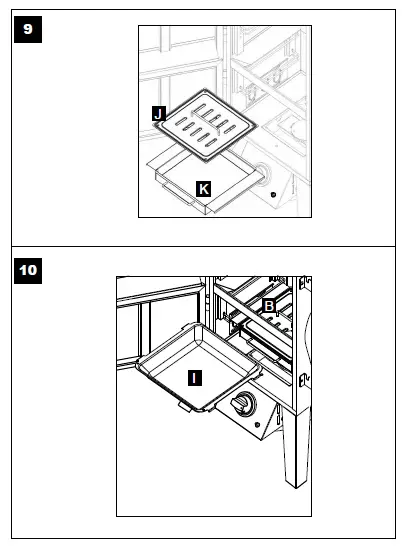 9

J

K

10

B

I