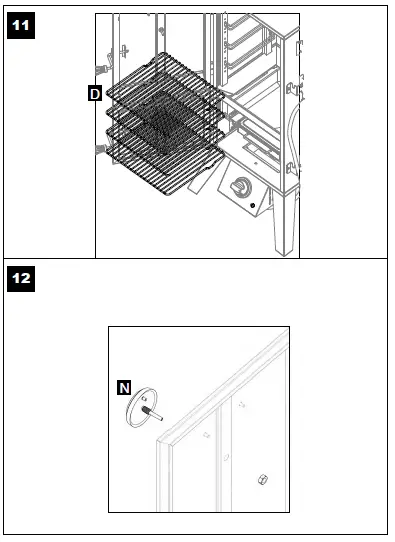 11

D

12

N