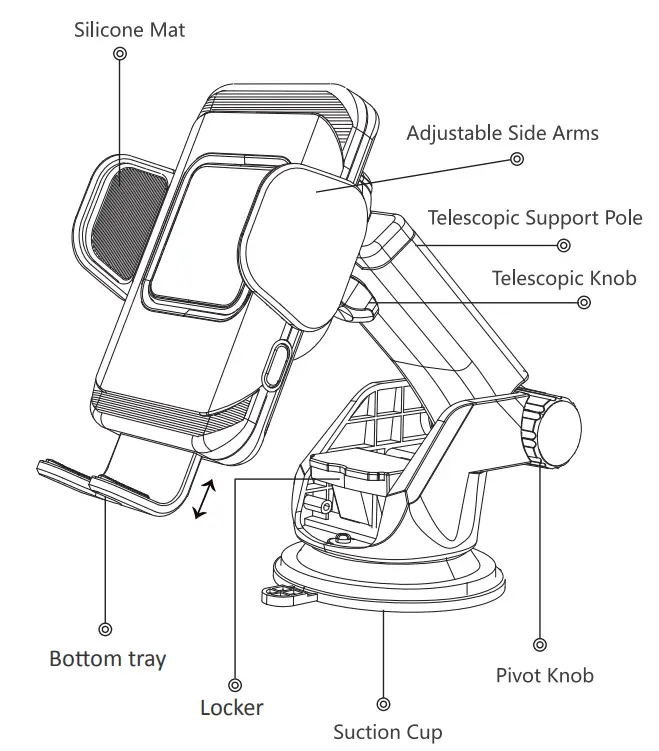 Silicone Mat

Adjustable Side Arms

Telescopic Support Pole

Telescopic Knob

Bottom tray

Locker

Suction Cup

Pivot Knob