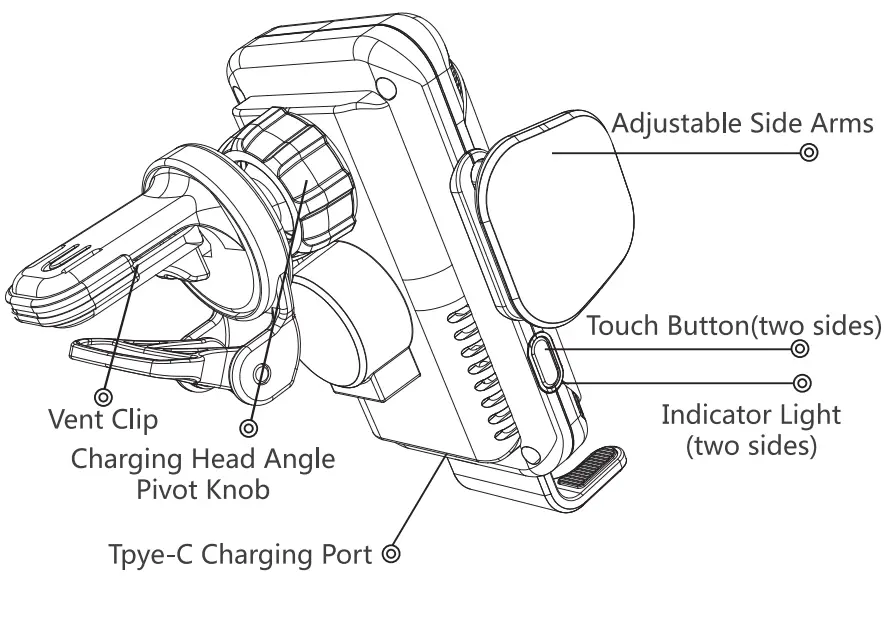 Adjustable Side Arms

Touch Button(two sides)

Indicator Light
(two sides)

Vent Clip

Charging Head Angle
Pivot Knob

Tpye-C Charging Port