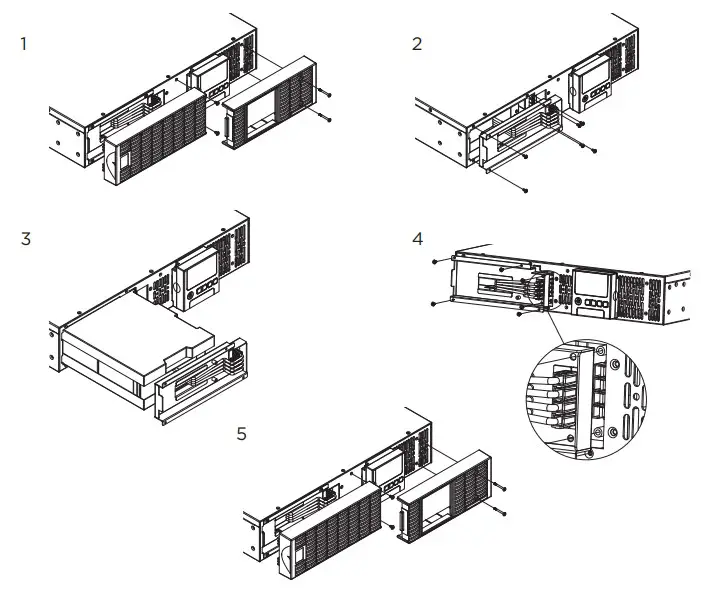 1

2

3

4

5