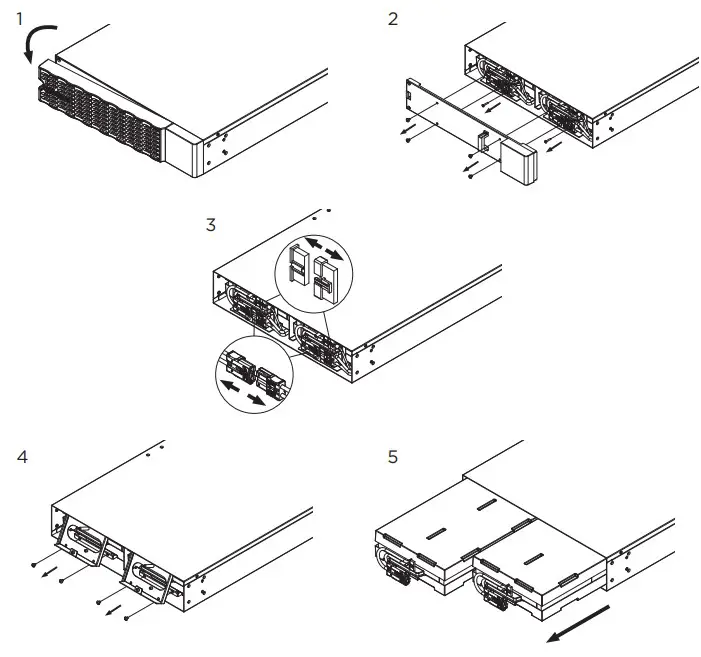 1

2

3

4

5