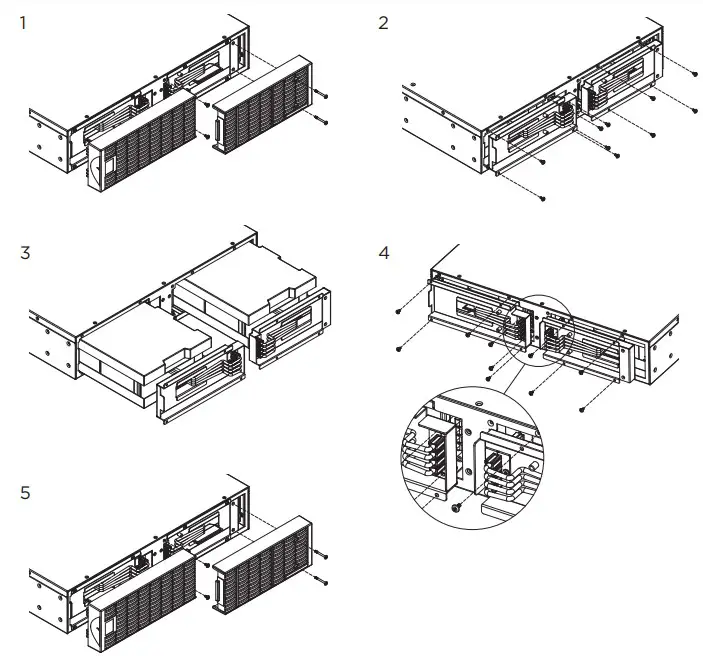 1

2

3

4

5