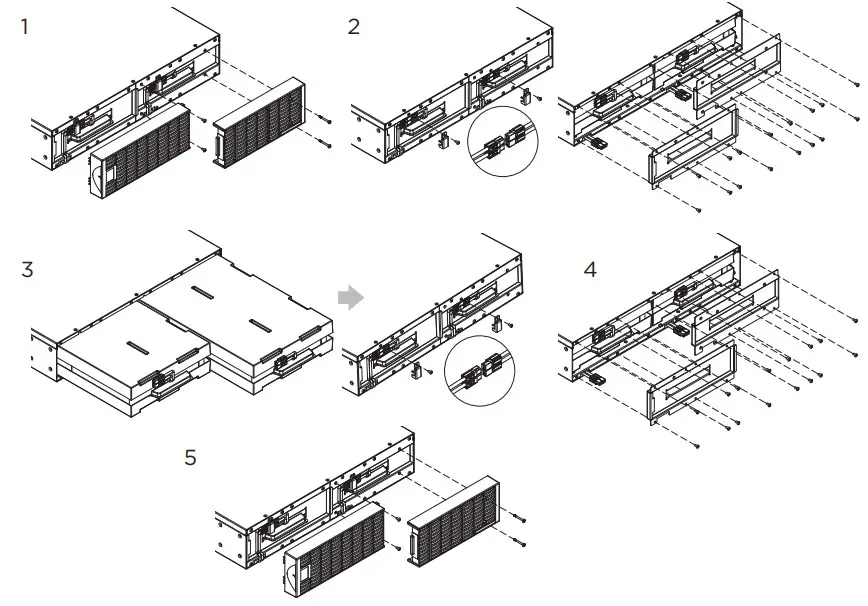 1

2

3

4

5