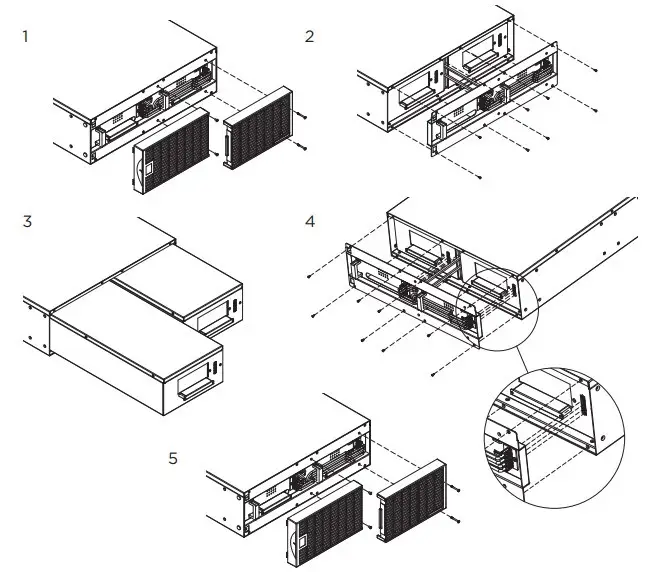 1

2

3

4

5