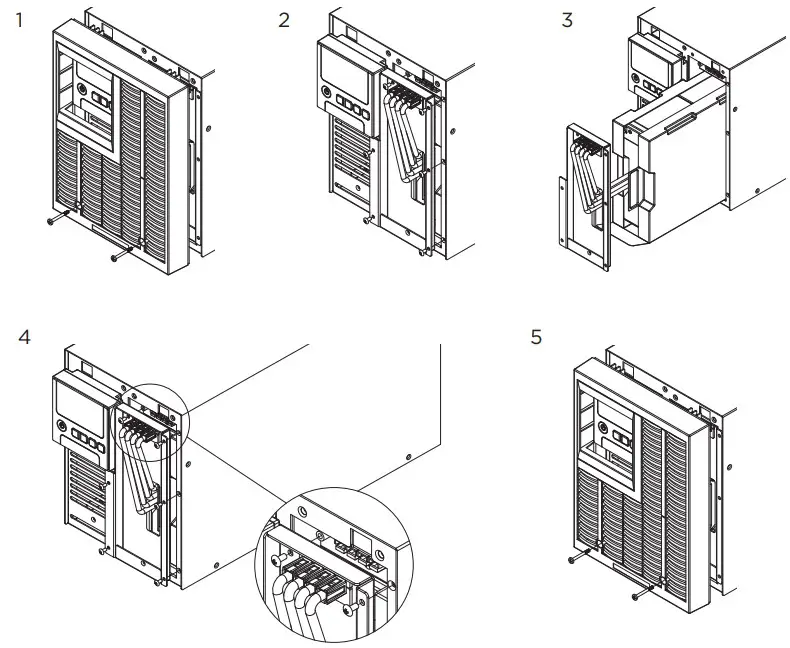 1

2

3

4

5