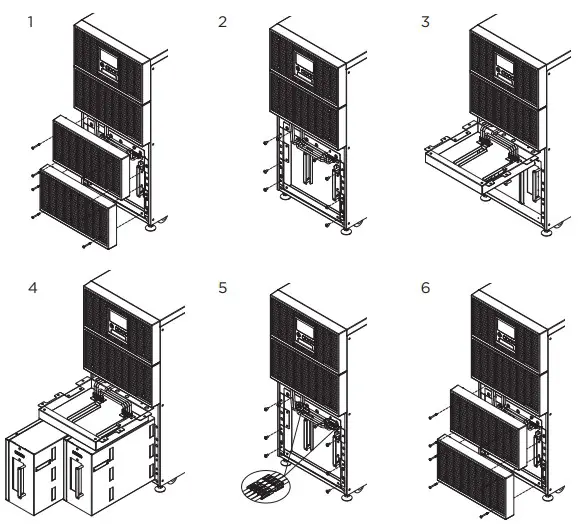 1

2

3

4

5

6