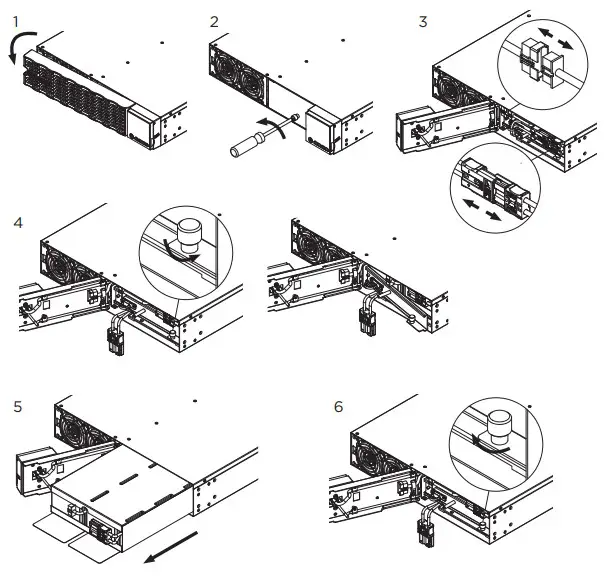 1

2

3

4

5

6