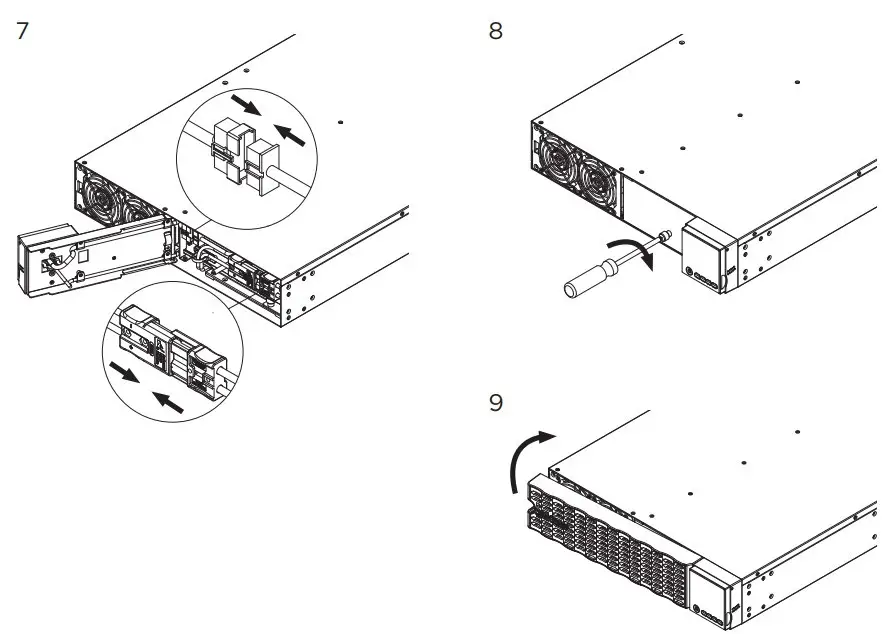 7

8

9