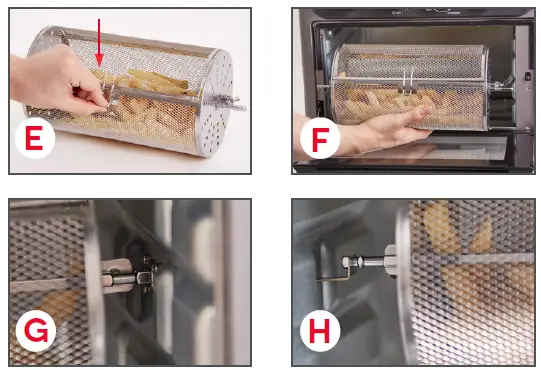 E

F

G

H