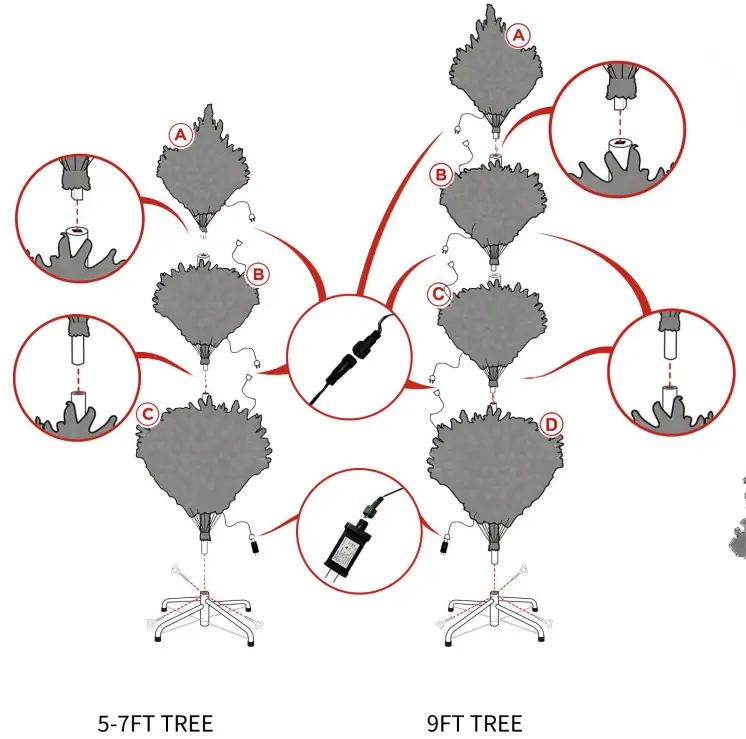 A
B
C
A
B
C
D
5-7FT TREE
9FT TREE