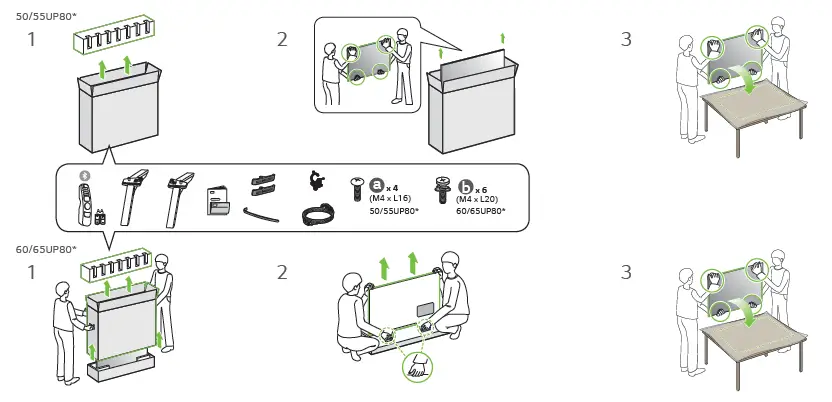 50/55UP80*

1

2

3

a x 4
(M4 x L16)
50/55UP80*

b x 6
(M4 x L20)
60/65UP80*

60/65UP80*

1

2

3