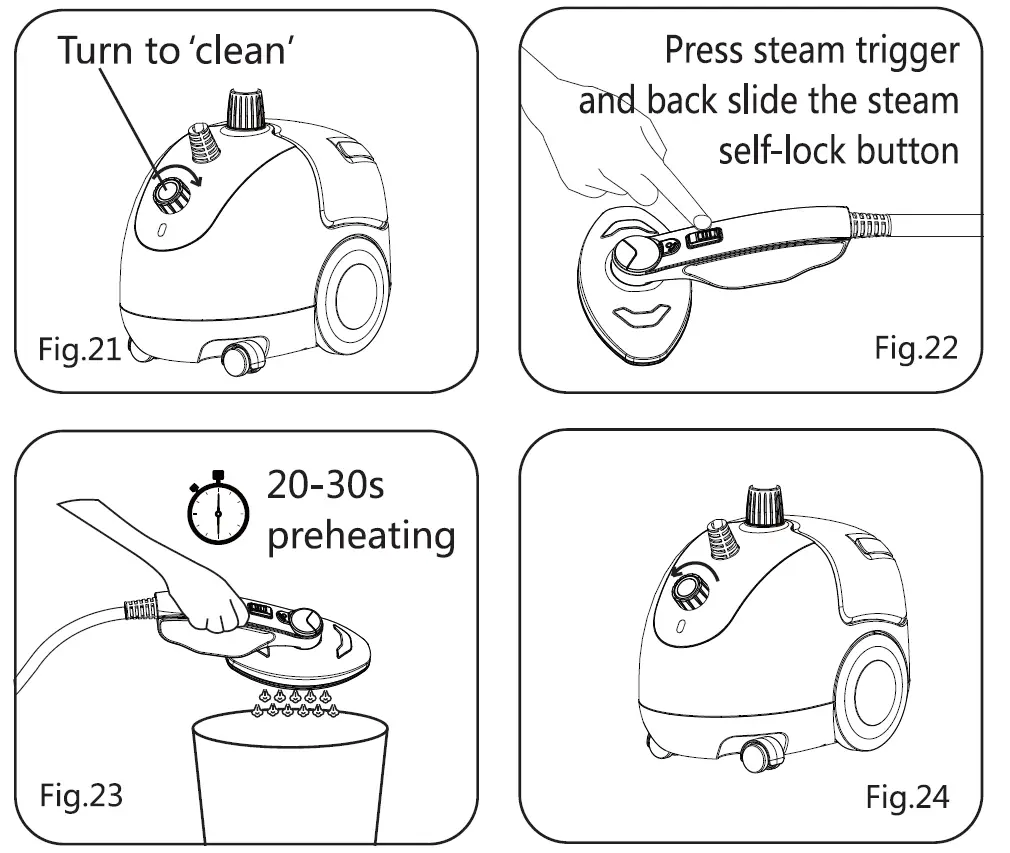 Turn to 'clean'

Fig.21

Press steam trigger and back slide the steam self-lock button

Fig.22

20-30s preheating

Fig.23

Fig.24