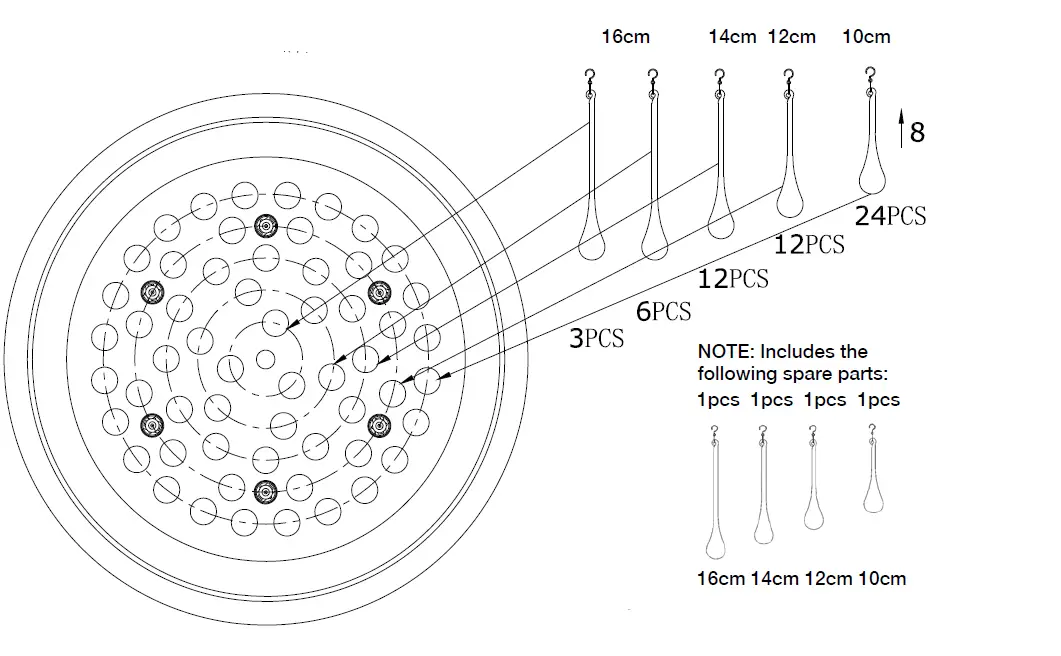 16cm 14cm 12cm 10cm

8

24PCS

12PCS

12PCS

6PCS

3PCS

NOTE: Includes the following spare parts:

1pcs 1pcs 1pcs 1pcs

16cm 14cm 12cm 10cm