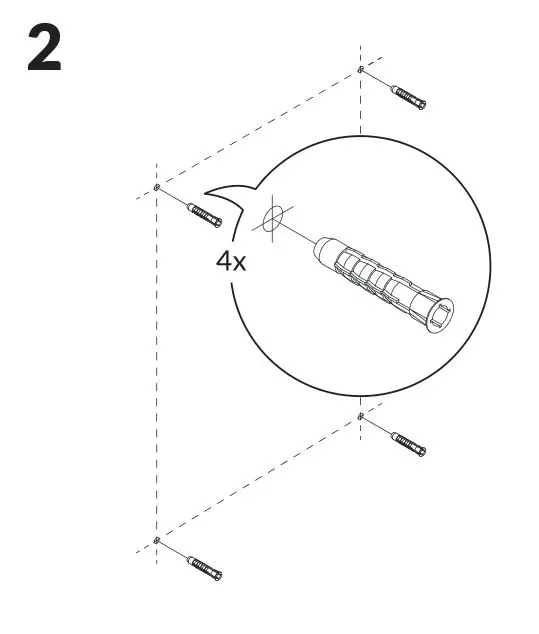 2

4x