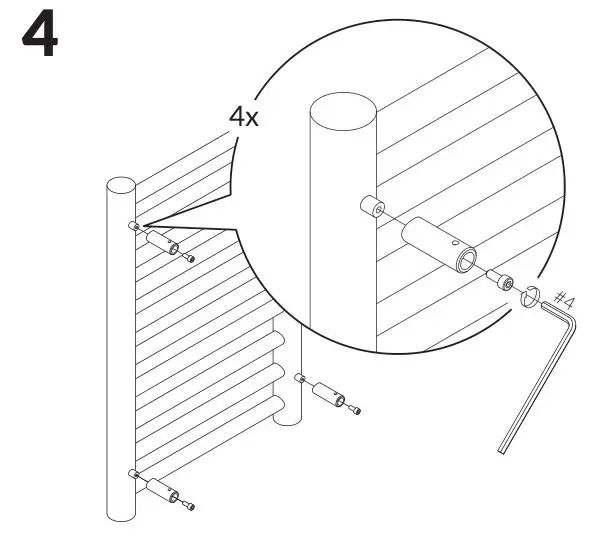 4

4x

#4