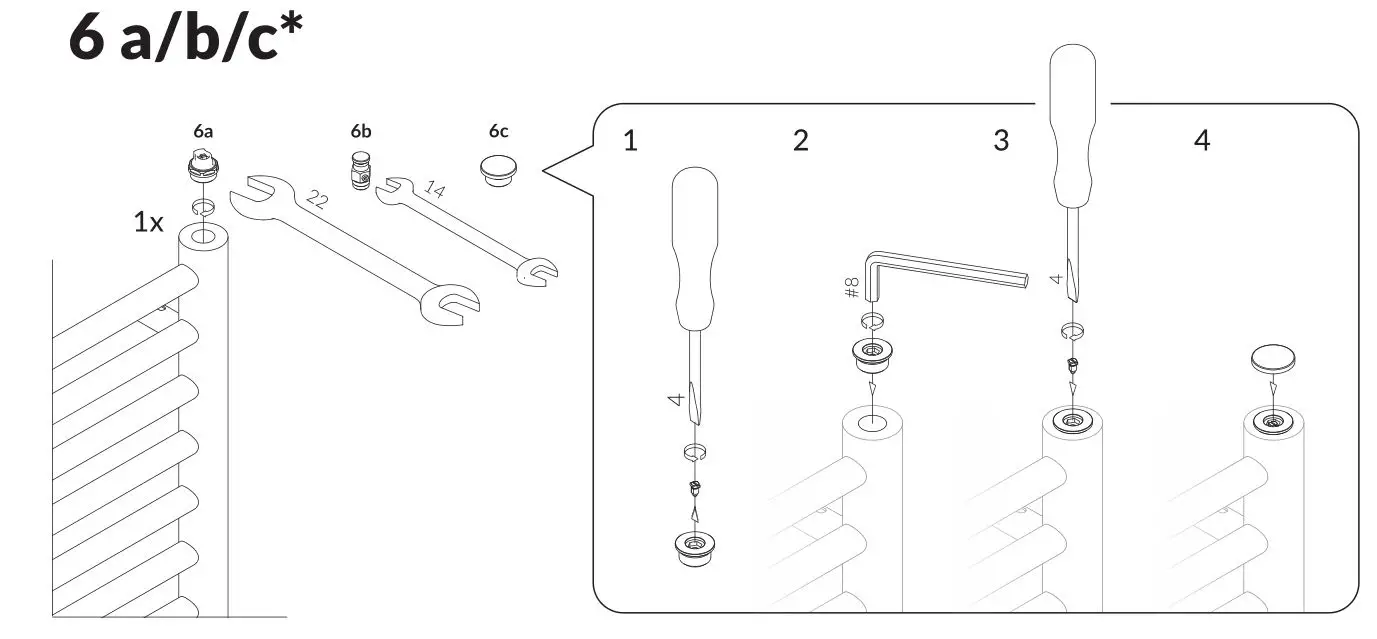 6 a/b/c*

6a

6b

6c

1x

22

14

1

2

3

4

4

#8

4