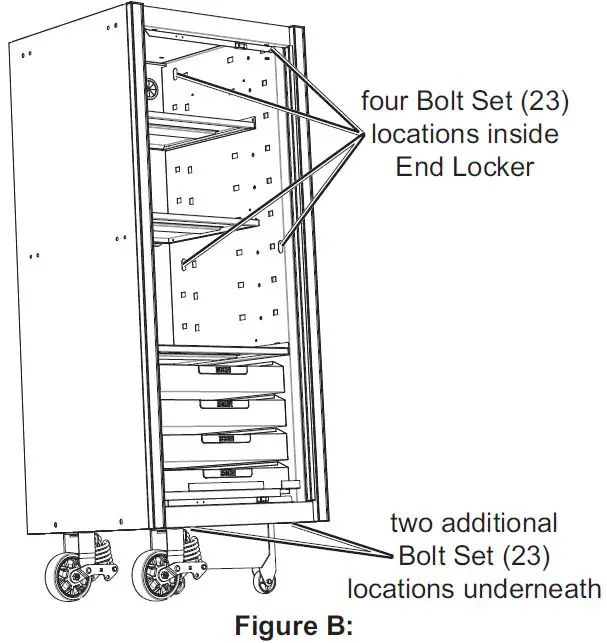 four Bolt Set (23) locations inside End Locker

two additional Bolt Set (23) locations underneath

Figure B: