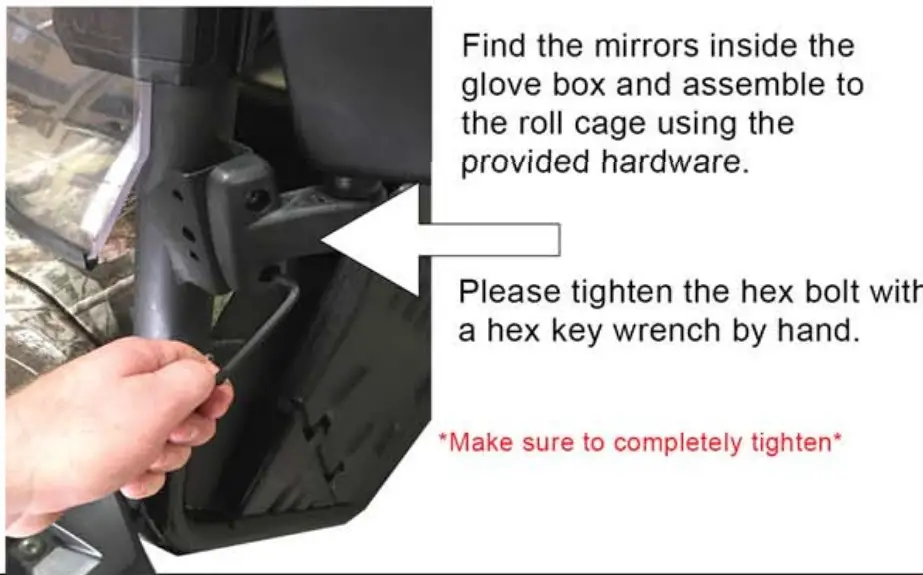 Find the mirrors inside the glove box and assemble to the roll cage using the provided hardware.

Please tighten the hex bolt with a hex key wrench by hand.

*Make sure to completely tighten*