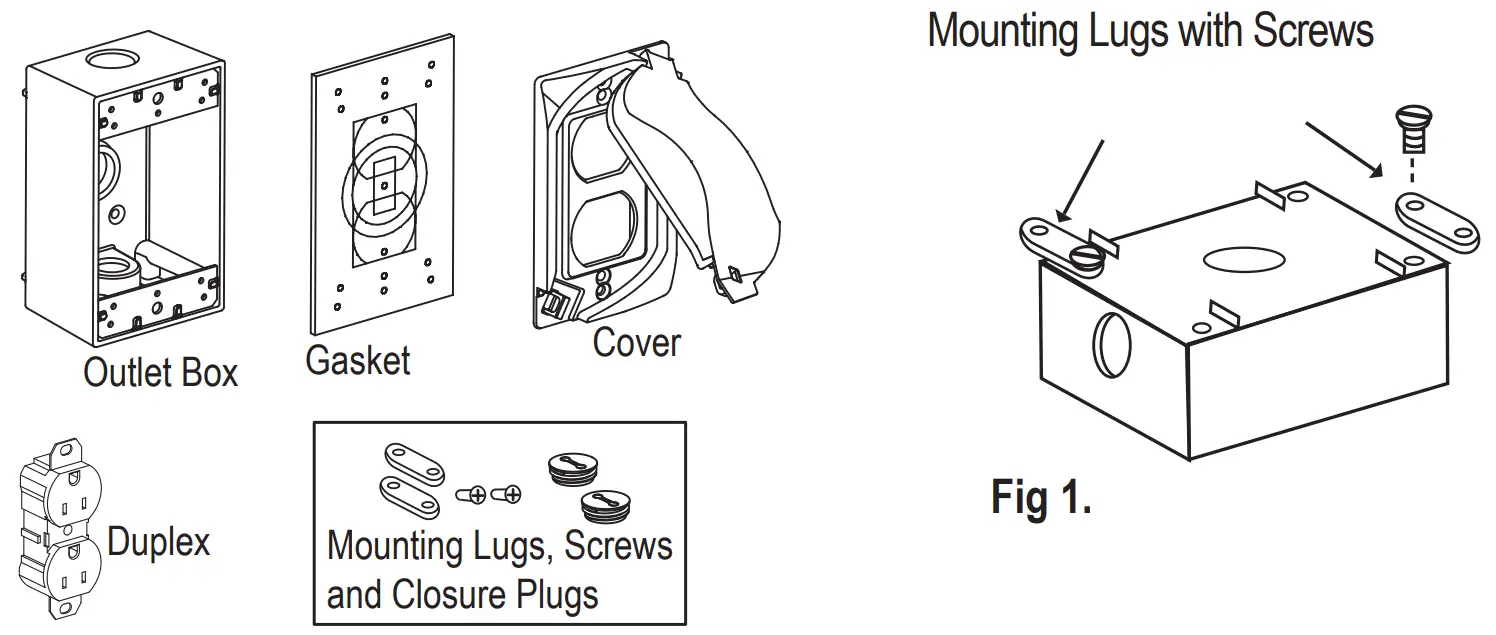 Outlet Box

Gasket

Cover

Duplex

Mounting Lugs, Screws and Closure Plugs

Mounting Lugs with Screws

Fig 1.