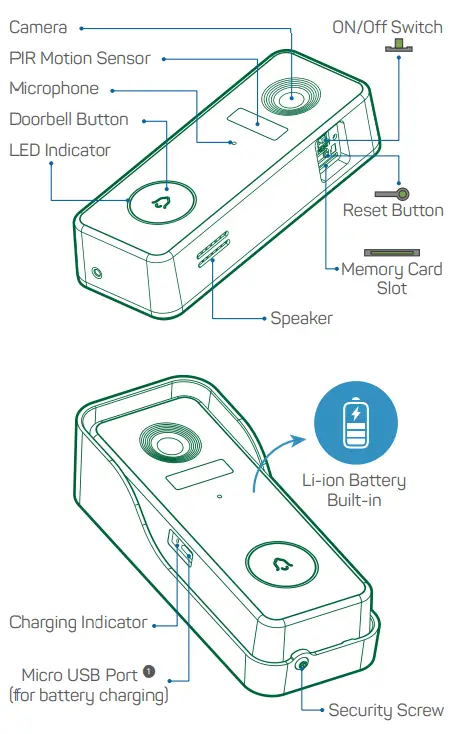 Camera
PIR Motion Sensor
Microphone
Doorbell Button
LED Indicator
ON/Off Switch
Reset Button
Memory Card Slot
Speaker

Li-ion Battery Built-in
Charging Indicator
Micro USB Port 1 (for battery charging)
Security Screw